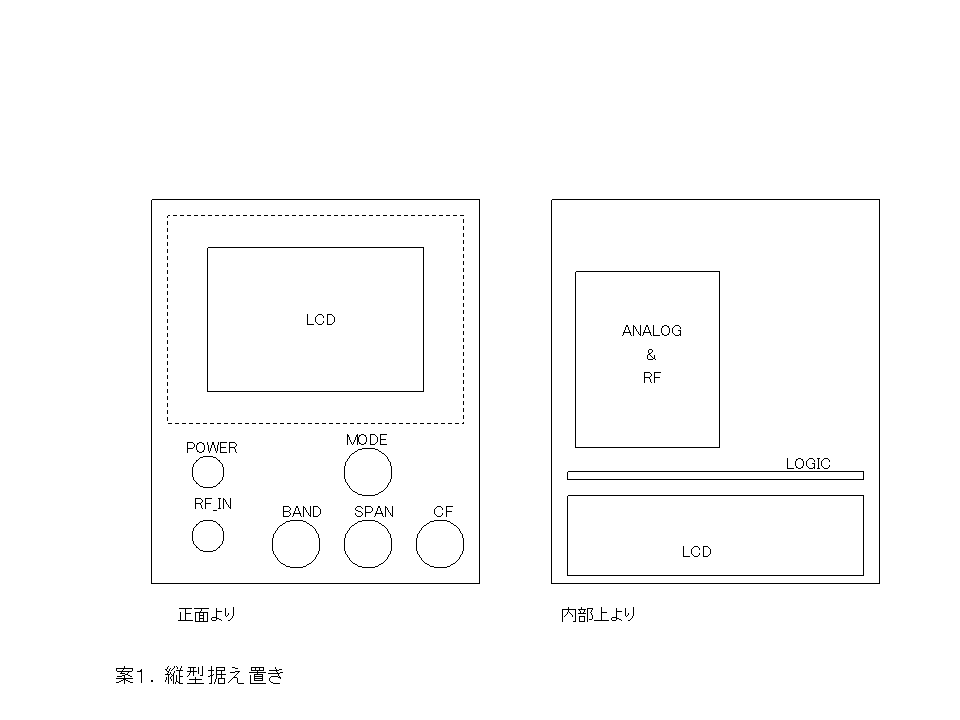 LCD

POWER

MODE

RF_IN

BAND

SPAN

CF

正面より

ANALOG
&
RF

LOGIC

LCD

内部上より

案1. 縦型据え置き